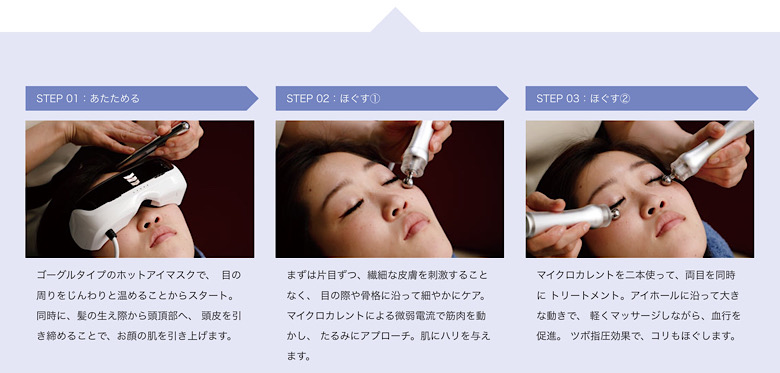 STEP 01：あたためる

ゴーグルタイプのホットアイマスクで、 目の周りをじんわりと温めることからスタート。同時に、髪の生え際から頭頂部へ、 頭皮を引き締めることで、お顔の肌を引き上げます。

STEP 02：ほぐす①

まずは片目ずつ、繊細な皮膚を刺激することなく、 目の際や骨格に沿って細やかにケア。マイクロカレントによる微弱電流で筋肉を動かし、 たるみにアプローチ。肌にハリを与えます。

STEP 03：ほぐす②

マイクロカレントを二本使って、両目を同時に トリートメント。アイホールに沿って大きな動きで、 軽くマッサージしながら、血行を促進。 ツボ指圧効果で、コリもほぐします。