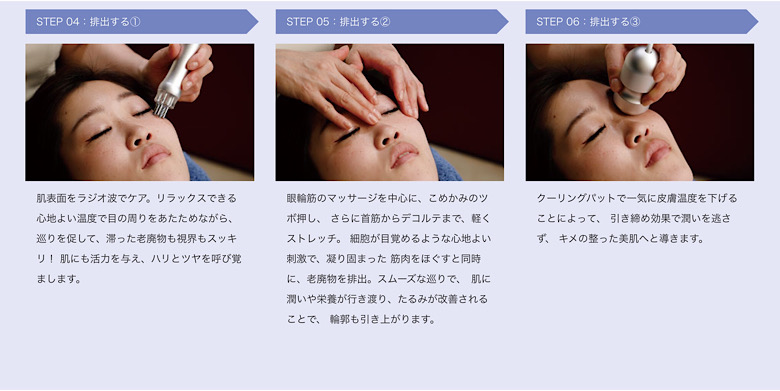 STEP 04：排出する①

肌表面をラジオ波でケア。リラックスできる心地よい温度で目の周りをあたためながら、巡りを促して、滞った老廃物も視界もスッキリ！ 肌にも活力を与え、ハリとツヤを呼び覚まします。

STEP 05：排出する②

眼輪筋のマッサージを中心に、こめかみのツボ押し、 さらに首筋からデコルテまで、軽くストレッチ。 細胞が目覚めるような心地よい刺激で、凝り固まった 筋肉をほぐすと同時に、老廃物を排出。スムーズな巡りで、 肌に潤いや栄養が行き渡り、たるみが改善されることで、 輪郭も引き上がります。

STEP 06：排出する③

クーリングパットで一気に皮膚温度を下げることによって、 引き締め効果で潤いを逃さず、 キメの整った美肌へと導きます。